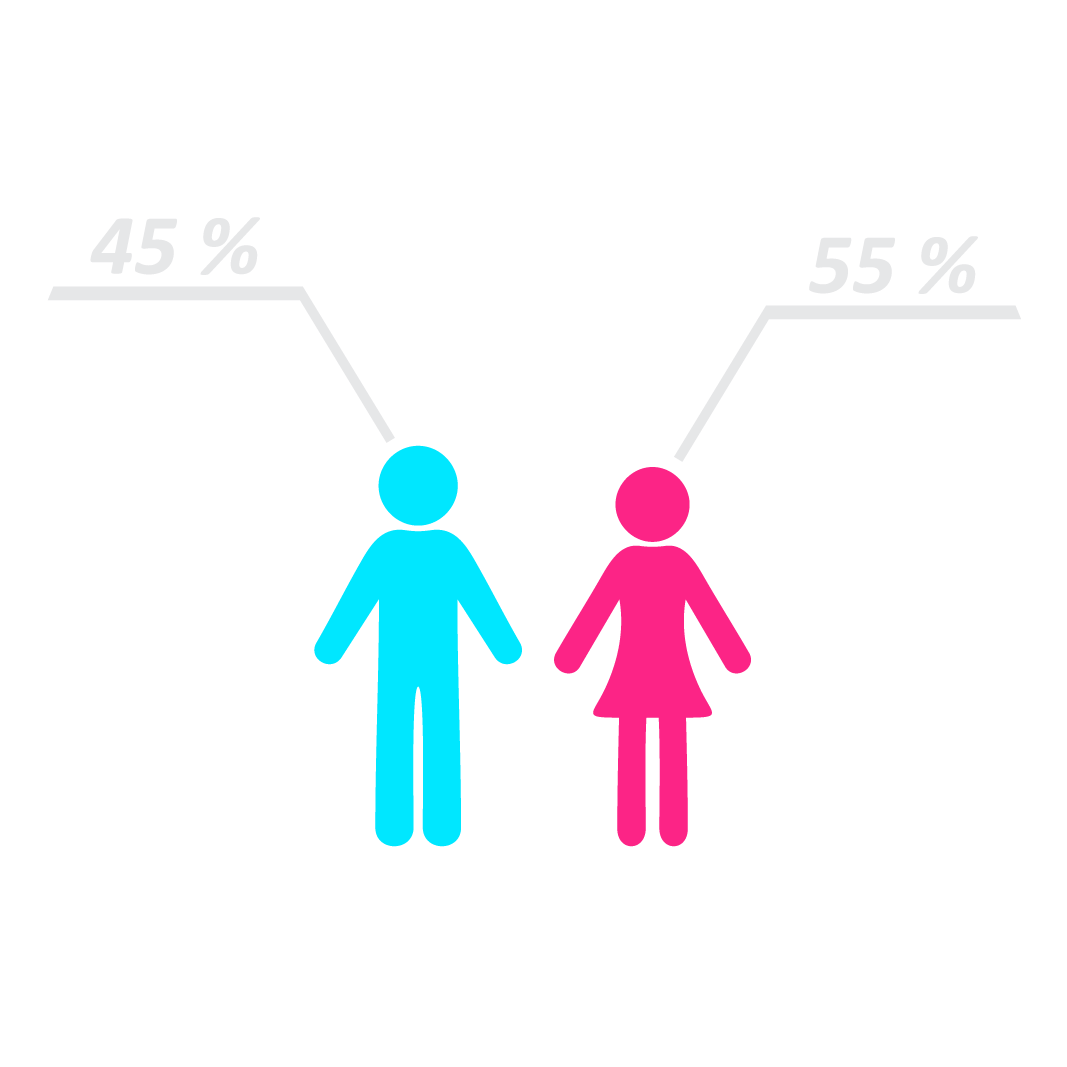 45 %

55 %